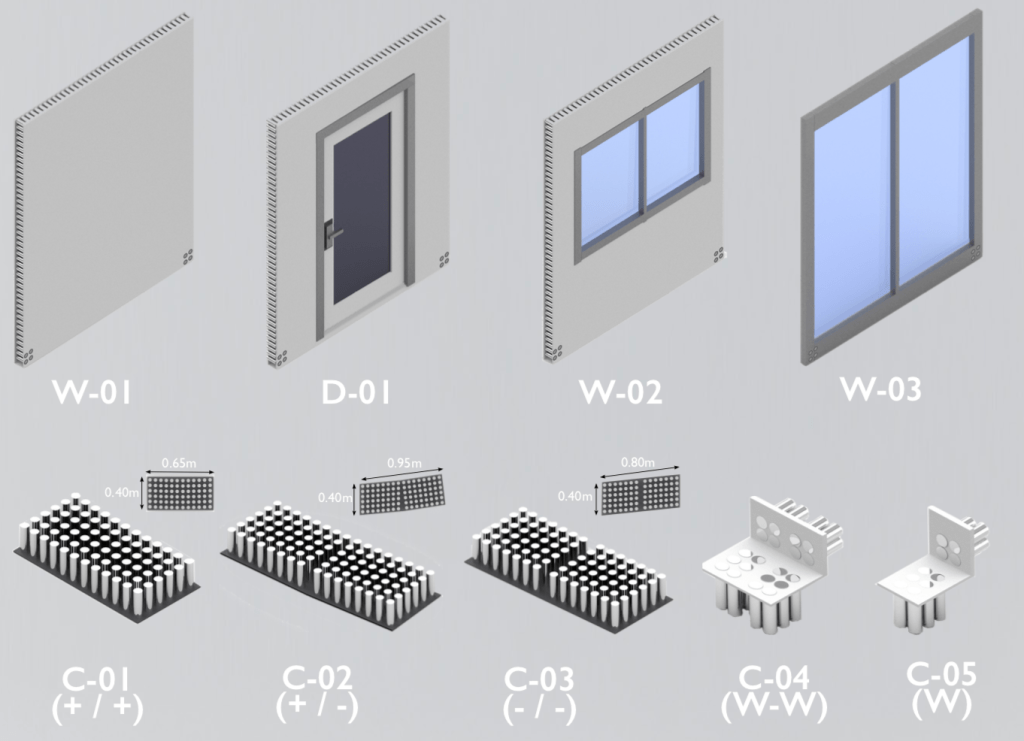 W-01

D-01

W-02

W-03

0.65m
0.40m

0.95m
0.40m

0.80m
0.40m

C-01
(+ / +)

C-02
(+ / -)

C-03
(- / -)

C-04
(W-W)

C-05
(W)