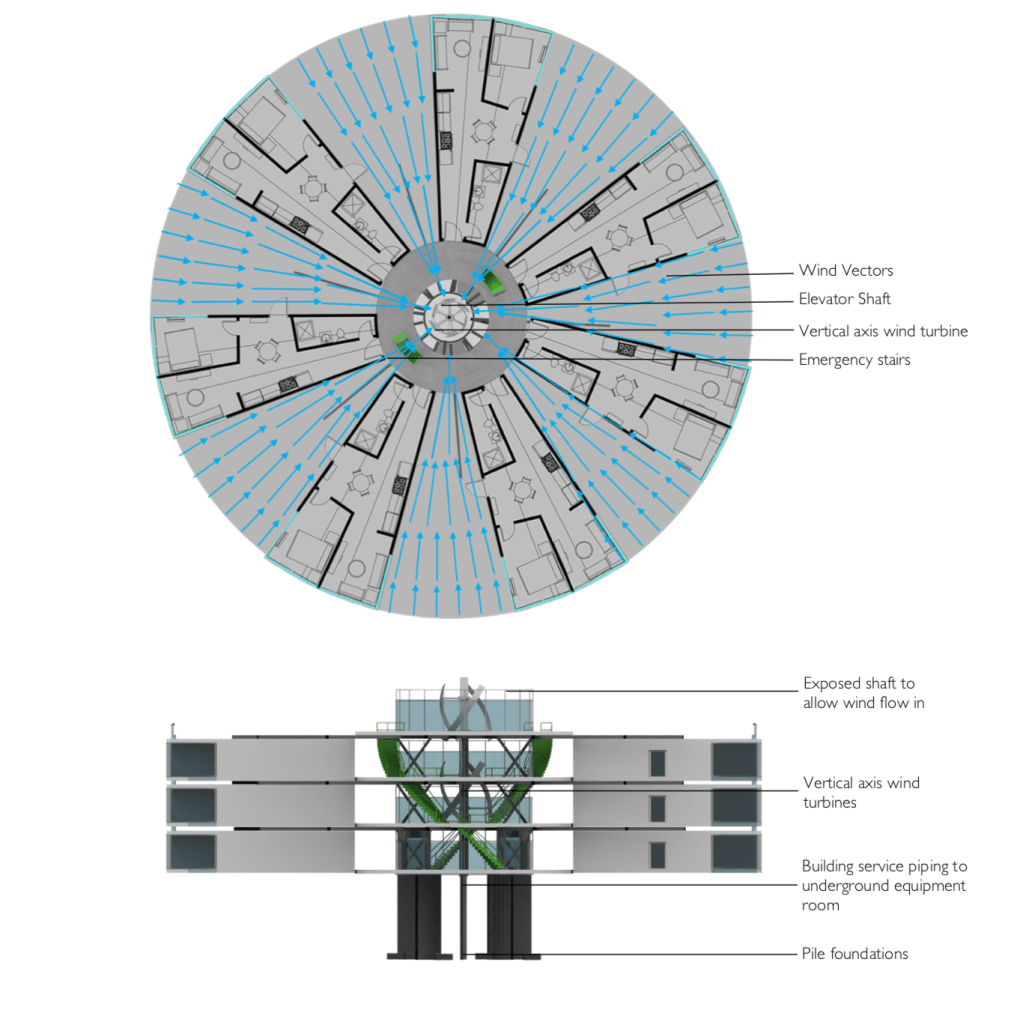 Wind Vectors
Elevator Shaft
Vertical axis wind turbine
Emergency stairs

Exposed shaft to allow wind flow in

Vertical axis wind turbines

Building service piping to underground equipment room

Pile foundations